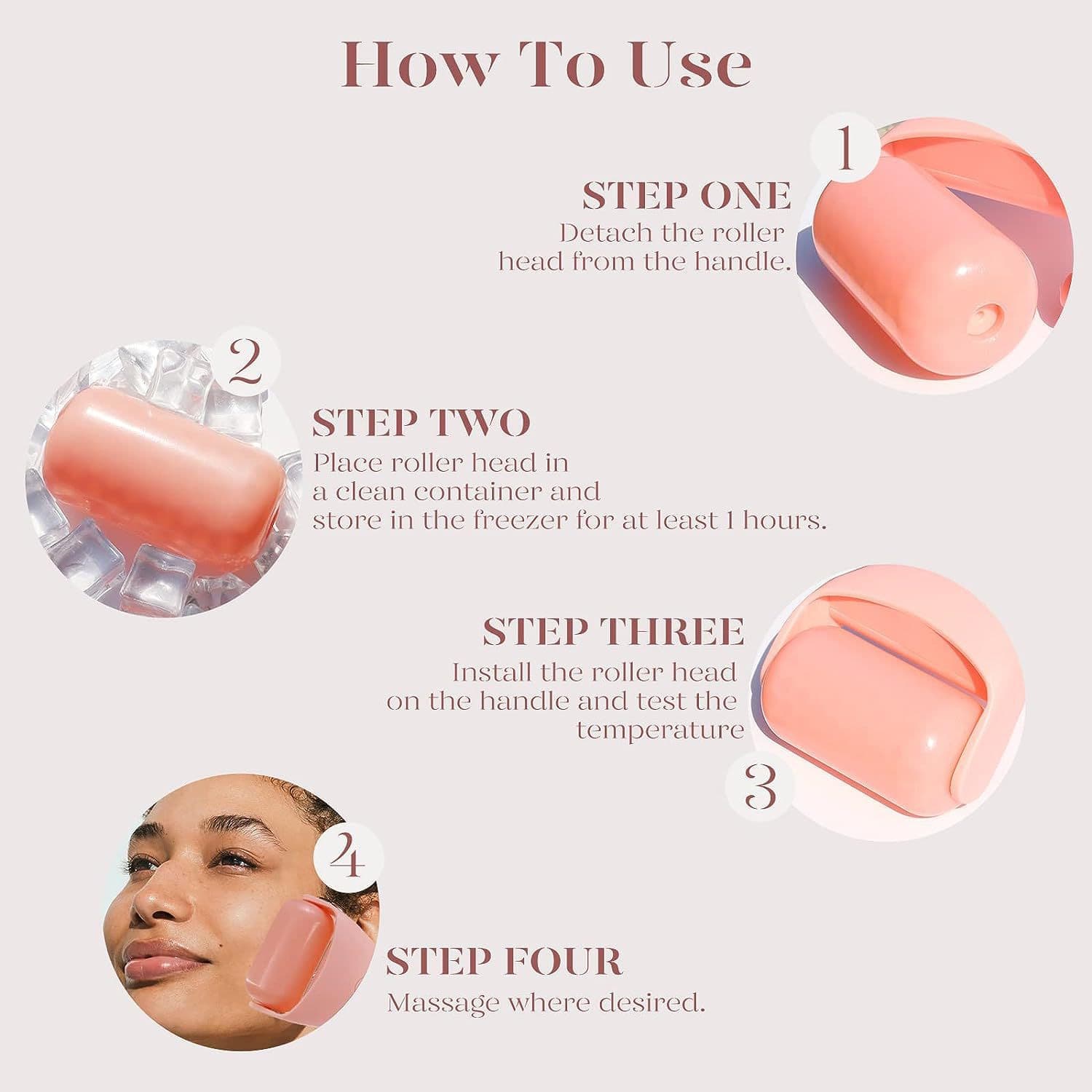 How To Use

1

STEP ONE
Detach the roller head from the handle.

2

STEP TWO
Place roller head in a clean container and store in the freezer for at least 1 hours.

STEP THREE
Install the roller head on the handle and test the temperature

3

4

STEP FOUR
Massage where desired.